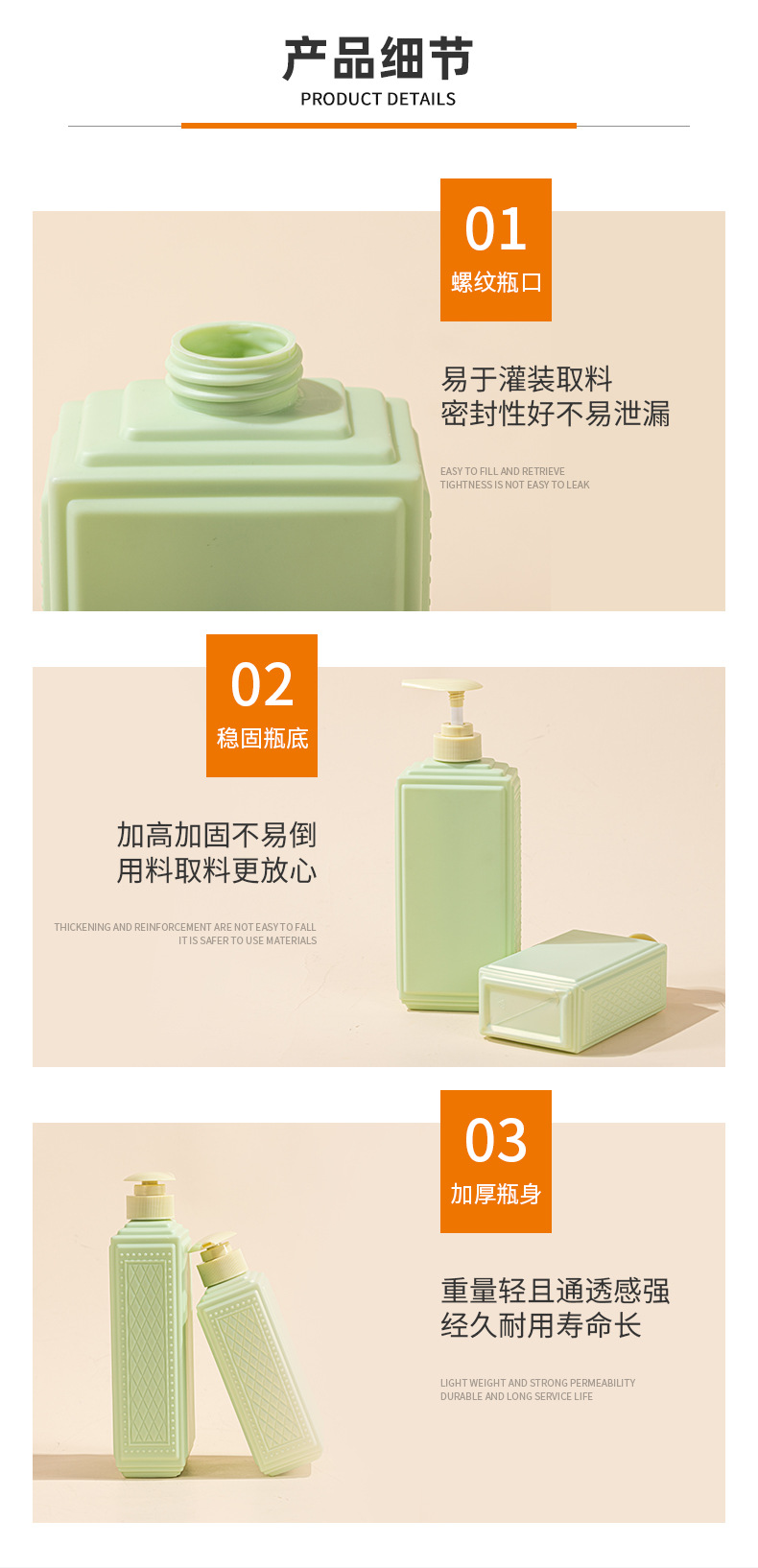 产品细节
PRODUCT DETAILS

01
螺纹瓶口

易于灌装取料
密封性好不易泄漏

EASY TO FILL AND RETRIEVE
TIGHTNESS IS NOT EASY TO LEAK

02
稳固瓶底

加高加固不易倒
用料取料更放心

THICKENING AND REINFORCEMENT ARE NOT EASY TO FALL
IT IS SAFER TO USE MATERIALS

03
加厚瓶身

重量轻且通透感强
经久耐用寿命长

LIGHT WEIGHT AND STRONG PERMEABILITY
DURABLE AND LONG SERVICE LIFE