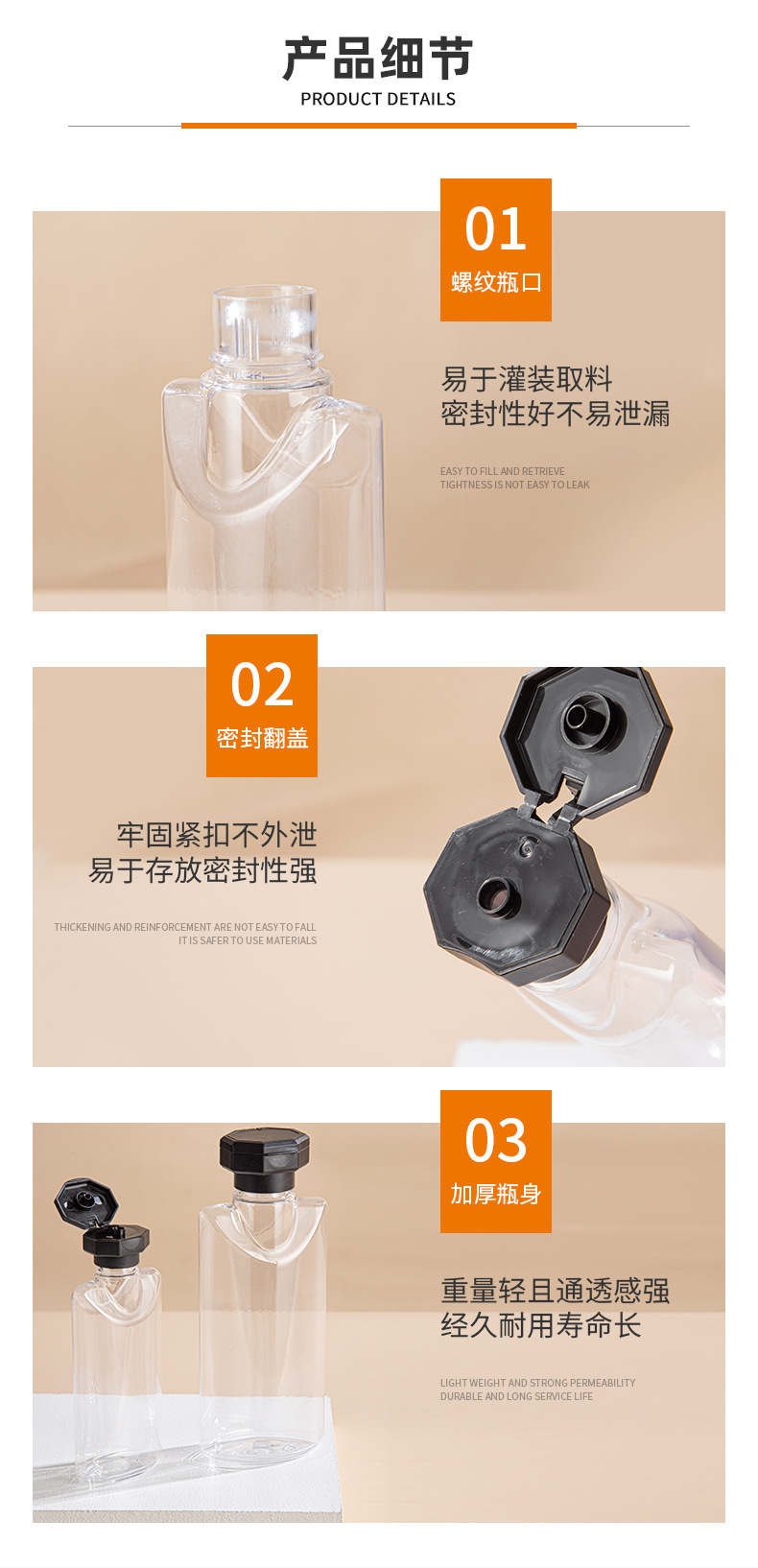 产品细节
PRODUCT DETAILS

01
螺纹瓶口

易于灌装取料
密封性好不易泄漏

EASY TO FILL AND RETRIEVE
TIGHTNESS IS NOT EASY TO LEAK

02
密封翻盖

牢固紧扣不外泄
易于存放密封性强

THICKENING AND REINFORCEMENT ARE NOT EASY TO FALL
IT IS SAFER TO USE MATERIALS

03
加厚瓶身

重量轻且通透感强
经久耐用寿命长

LIGHT WEIGHT AND STRONG PERMEABILITY
DURABLE AND LONG SERVICE LIFE